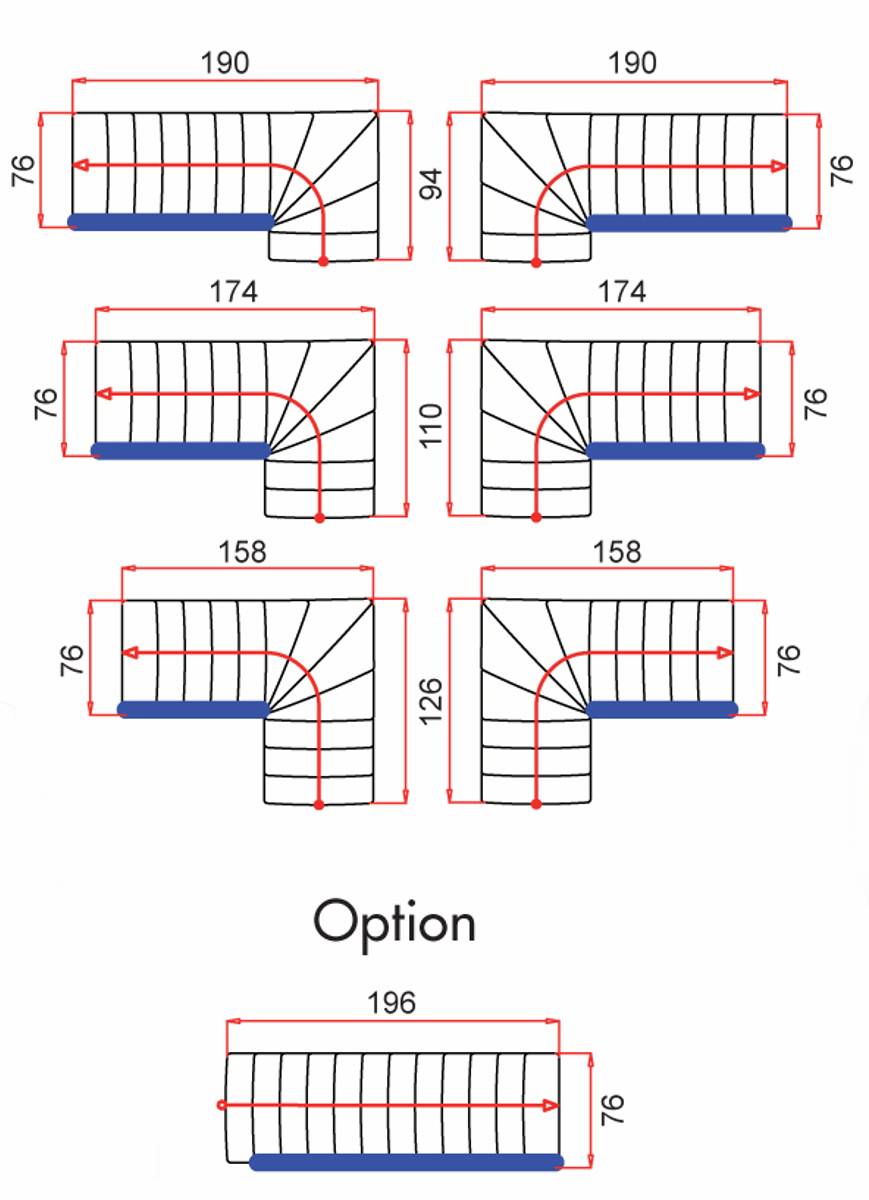 190
76
94
190
76

174
76
110
174
76

158
76
126
158
76

Option

196
76